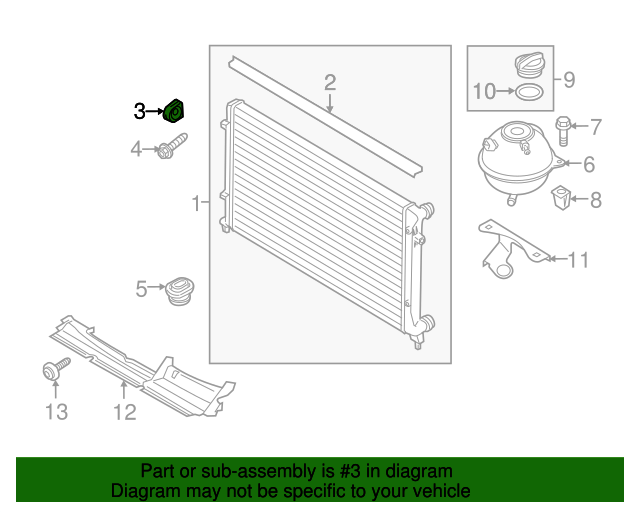 2
9
10
3
7
4
6
1
8
11
5
13
12

Part or sub-assembly is #3 in diagram
Diagram may not be specific to your vehicle