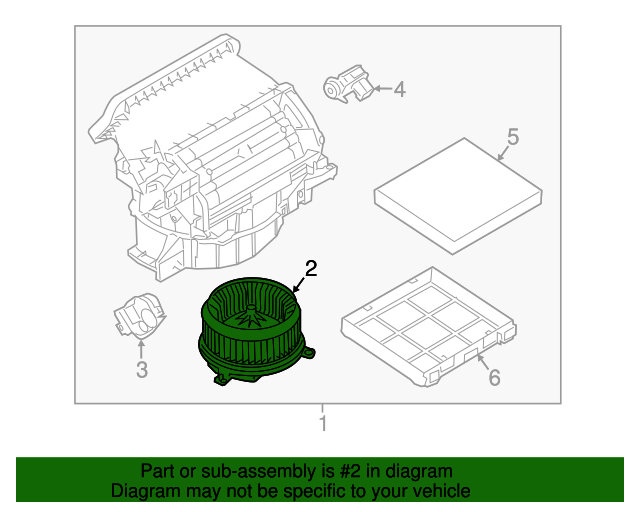 4
5
2
3
6
1

Part or sub-assembly is #2 in diagram
Diagram may not be specific to your vehicle