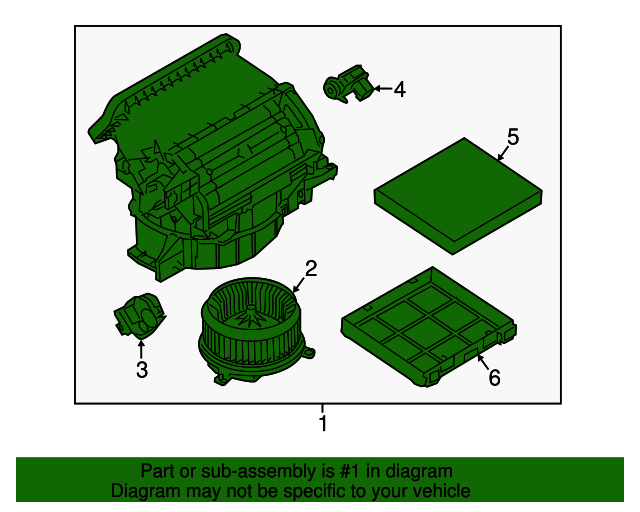 4
5
2
3
6
1

Part or sub-assembly is #1 in diagram
Diagram may not be specific to your vehicle