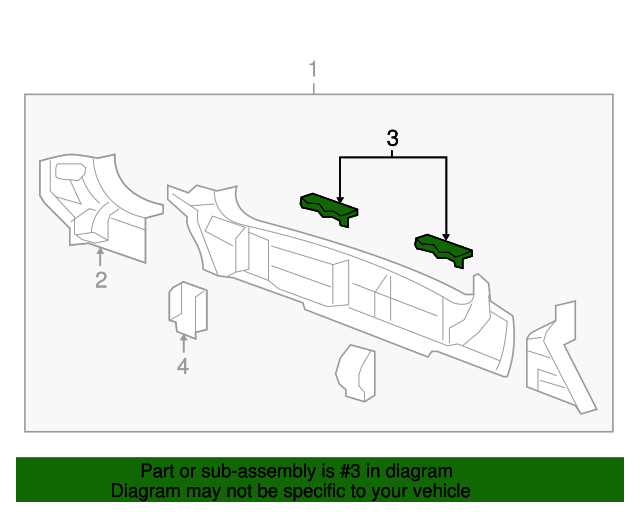 1

3

2

4

Part or sub-assembly is #3 in diagram
Diagram may not be specific to your vehicle