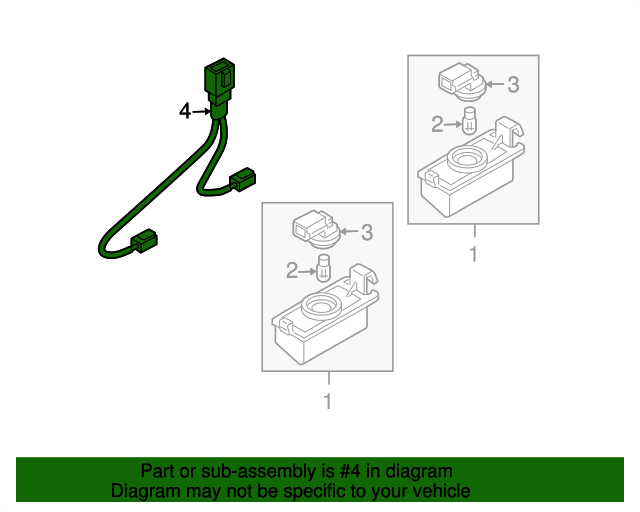 4
3
2
1
3
2
1

Part or sub-assembly is #4 in diagram
Diagram may not be specific to your vehicle