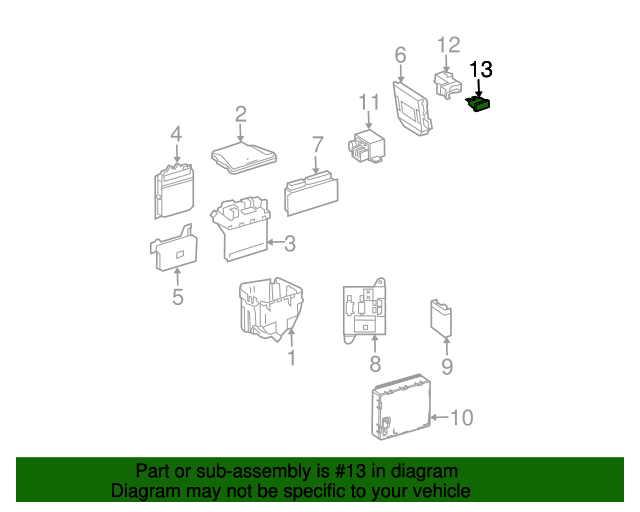 12
13
6
11
2
4
7
3
5
1
8
9
10

Part or sub-assembly is #13 in diagram
Diagram may not be specific to your vehicle