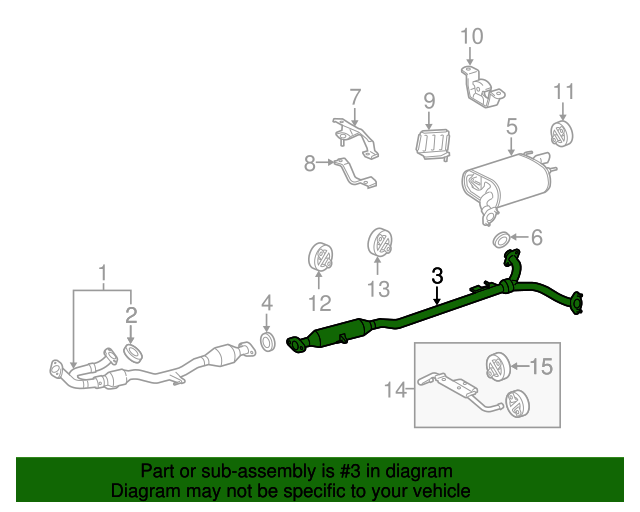 10

7

9

11

5

8

6

12

13

3

1

2

4

15

14

Part or sub-assembly is #3 in diagram
Diagram may not be specific to your vehicle