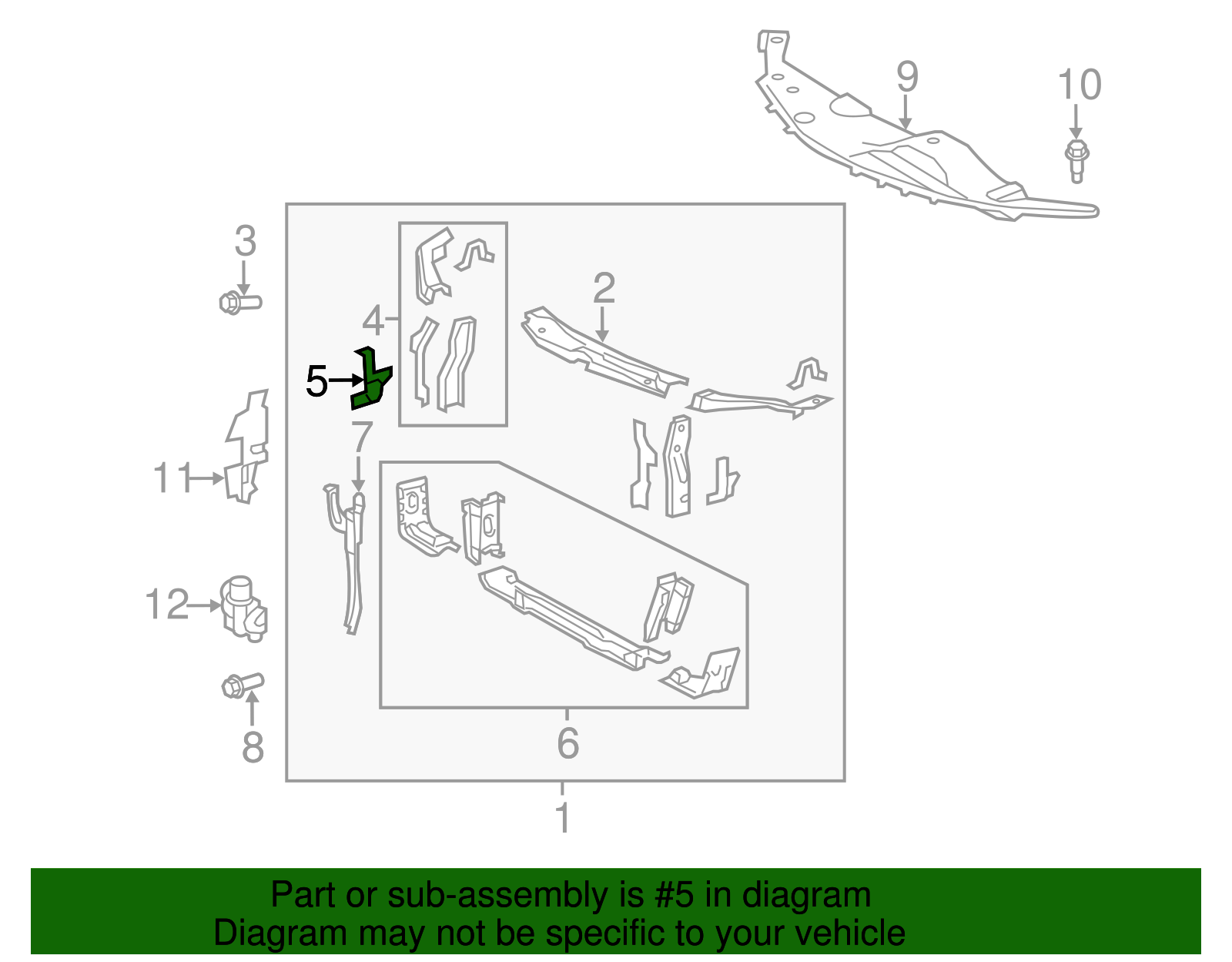 9
10
3
2
4
5
7
11
12
8
6
1

Part or sub-assembly is #5 in diagram
Diagram may not be specific to your vehicle