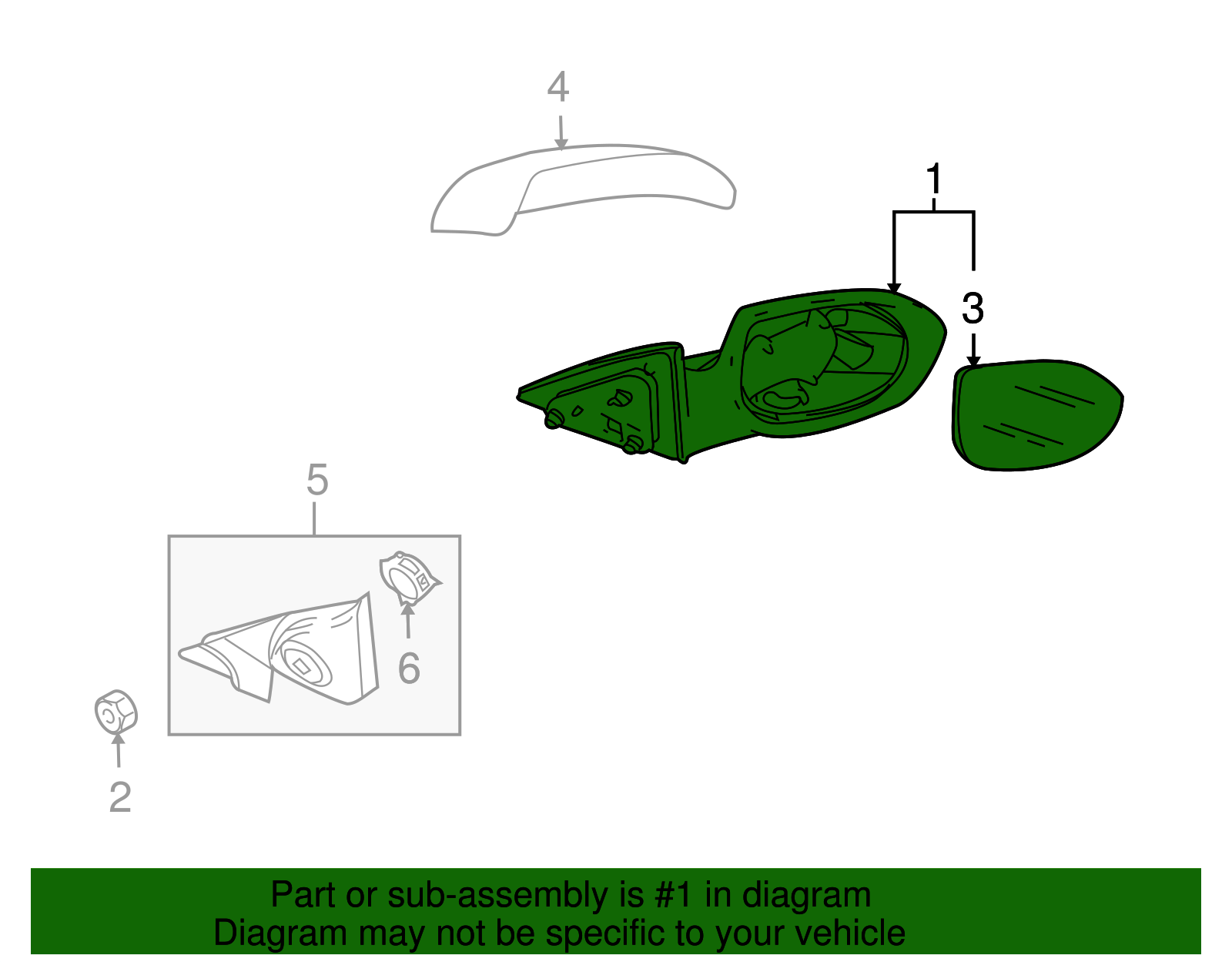 4

1

3

5

6

2

Part or sub-assembly is #1 in diagram
Diagram may not be specific to your vehicle