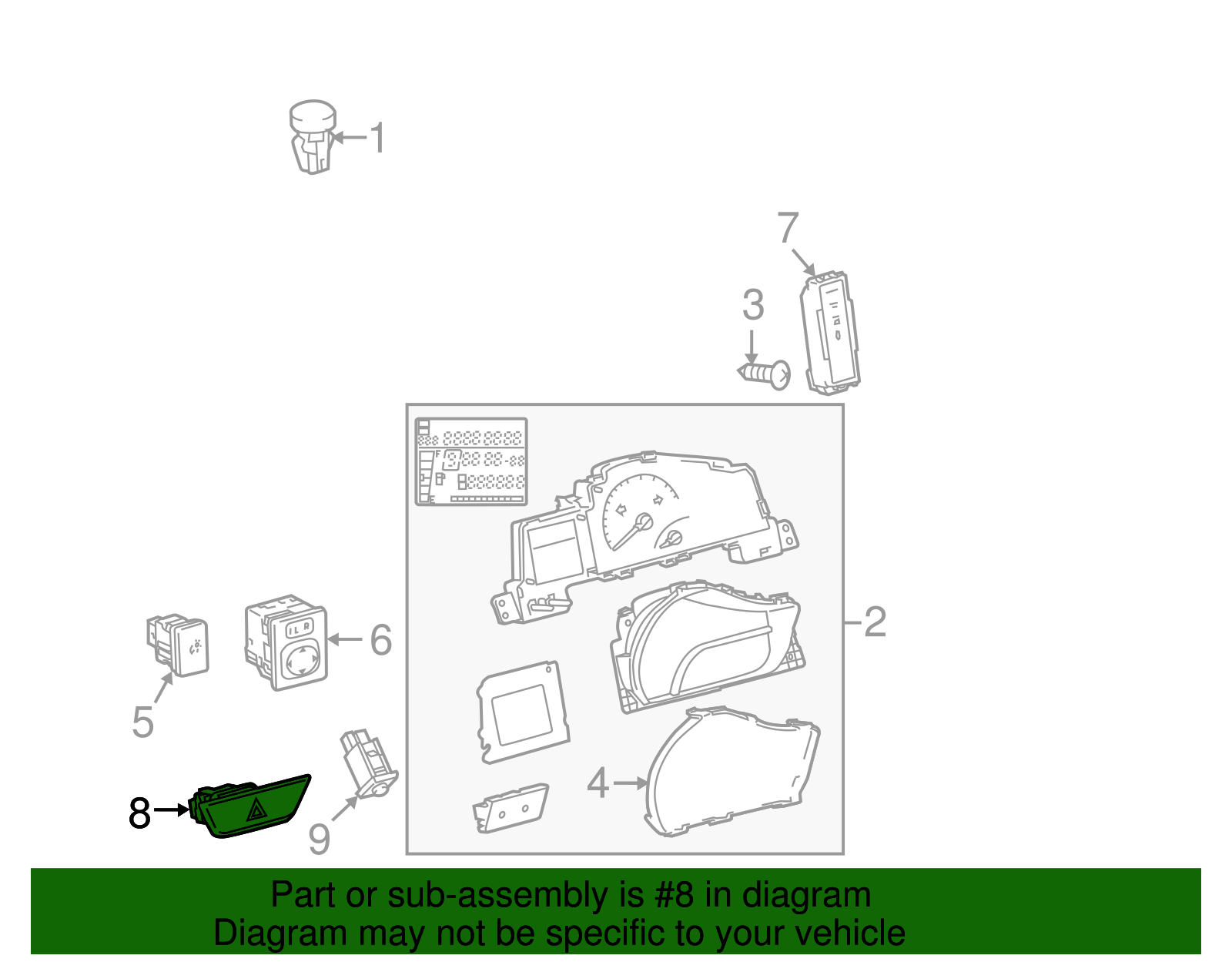 1

7

3

2

6

5

4

8

9

Part or sub-assembly is #8 in diagram
Diagram may not be specific to your vehicle