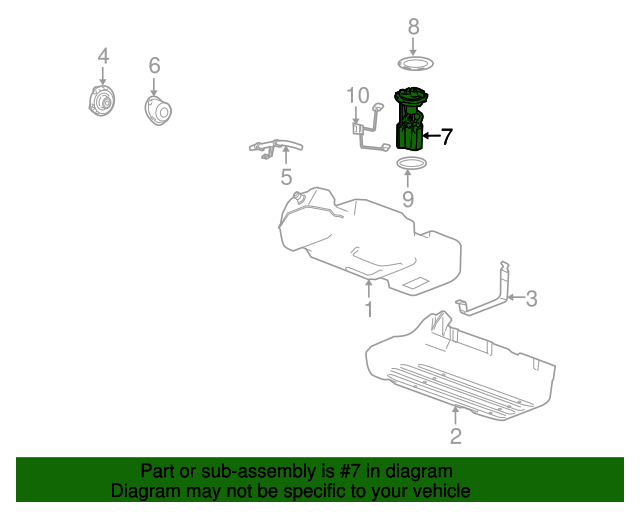 8
4
6
10
7
5
9
1
3
2

Part or sub-assembly is #7 in diagram
Diagram may not be specific to your vehicle