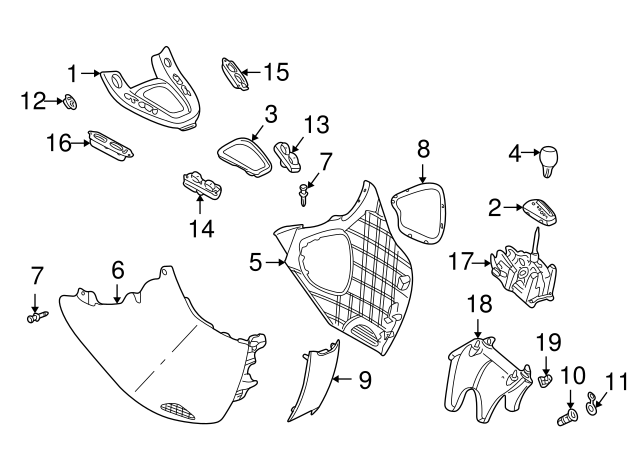 1
15
12
3
13
16
7
8
4
14
2
5
17
7
6
18
19
9
10
11