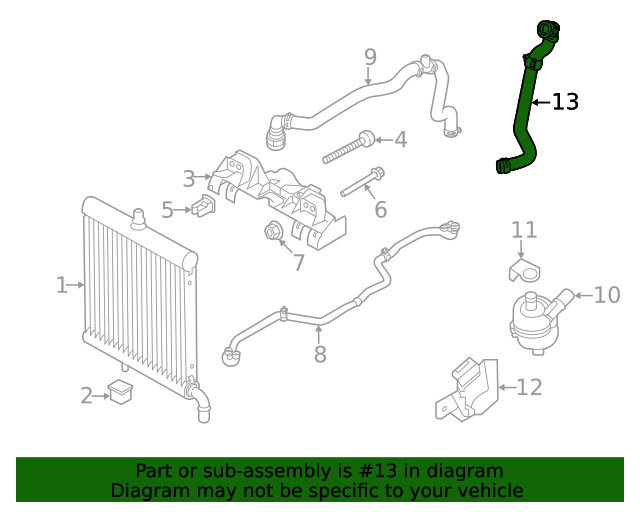 9
13
4
3
5
6
7
11
1
10
8
2
12

Part or sub-assembly is #13 in diagram
Diagram may not be specific to your vehicle