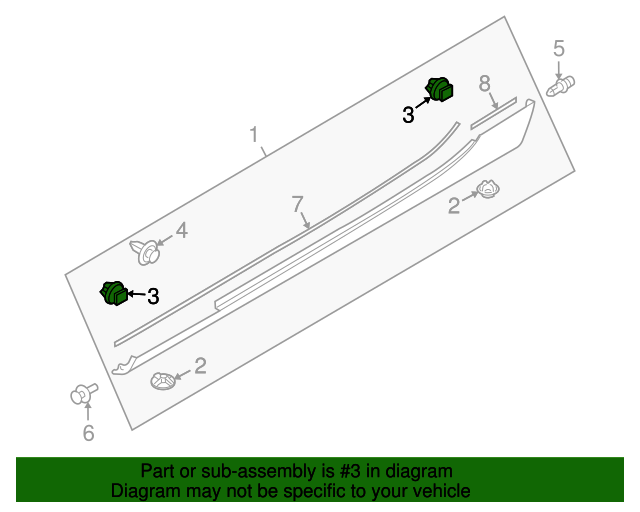 5
8
3
1
7
2
4
3
2
6

Part or sub-assembly is #3 in diagram
Diagram may not be specific to your vehicle