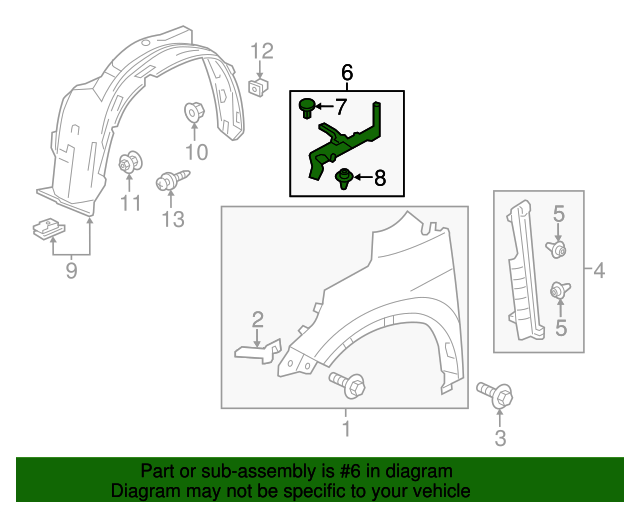 12

6

7

8

10

11

13

9

5

4

5

2

1

3

Part or sub-assembly is #6 in diagram
Diagram may not be specific to your vehicle