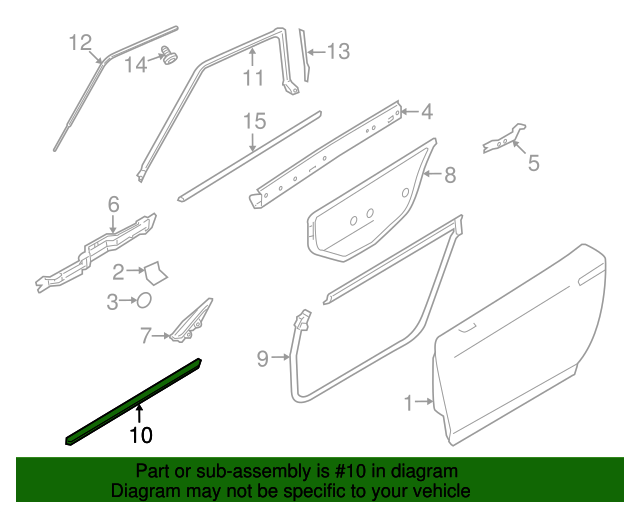 12
14
11
13
15
4
5
8
6
2
3
7
9
1
10

Part or sub-assembly is #10 in diagram
Diagram may not be specific to your vehicle