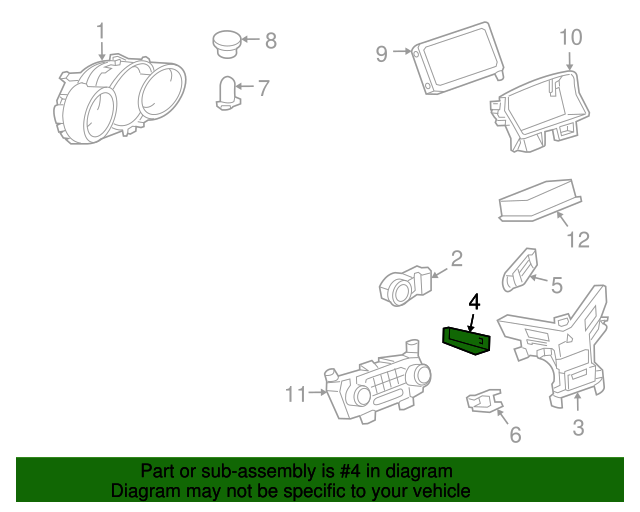 1
8
7
9
10
12
2
5
4
11
6
3

Part or sub-assembly is #4 in diagram
Diagram may not be specific to your vehicle