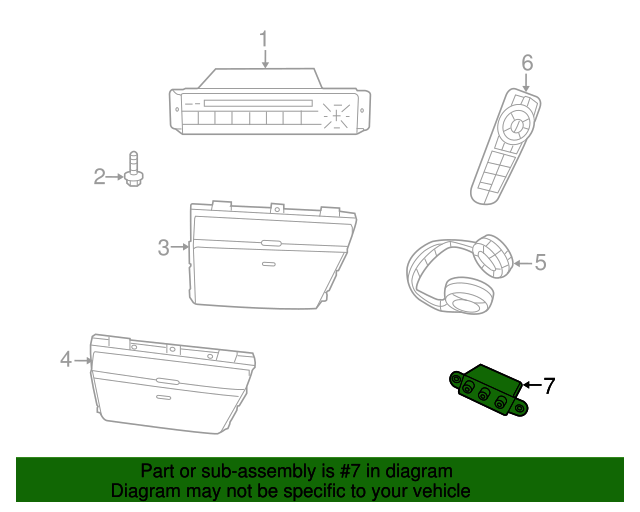 1
6
2
3
5
4
7

Part or sub-assembly is #7 in diagram
Diagram may not be specific to your vehicle