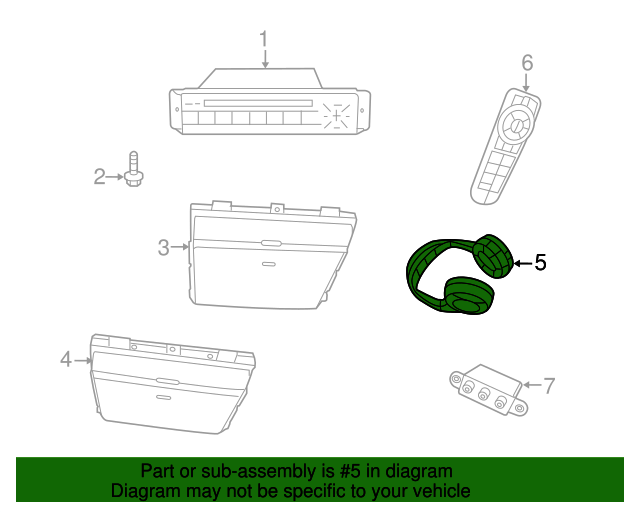 1
6
2
3
5
4
7

Part or sub-assembly is #5 in diagram
Diagram may not be specific to your vehicle