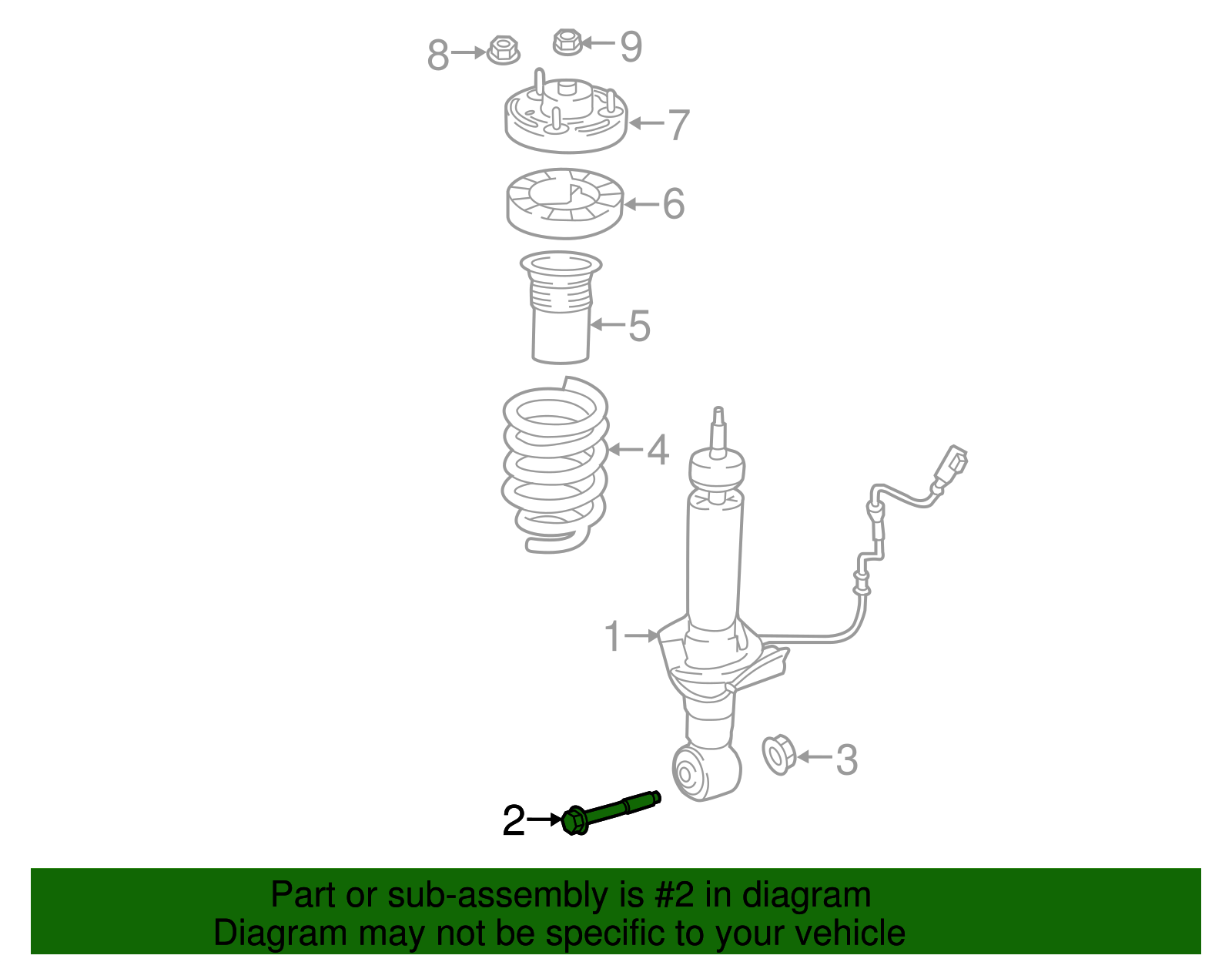 8
9
7
6
5
4
1
3
2

Part or sub-assembly is #2 in diagram
Diagram may not be specific to your vehicle