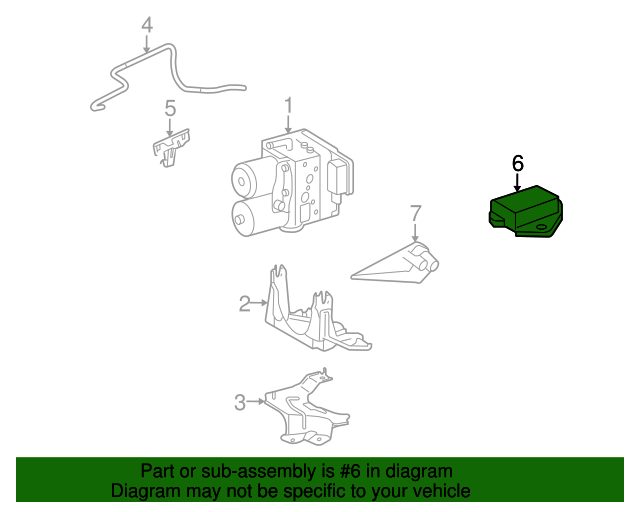 4
5
1
6
7
2
3

Part or sub-assembly is #6 in diagram
Diagram may not be specific to your vehicle