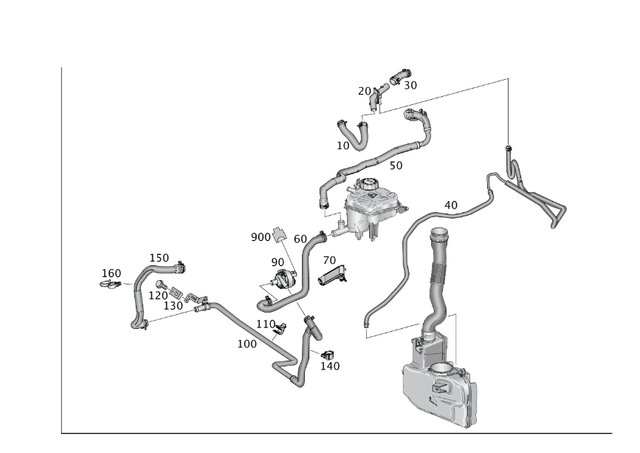 20
30
10
50
40
900
60
70
90
150
160
120
130
110
100
140