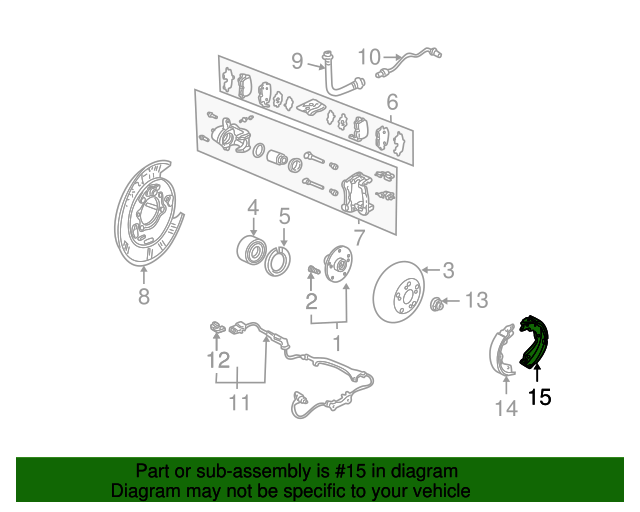 9
10
6
4
5
7
8
3
2
13
1
12
11
14
15

Part or sub-assembly is #15 in diagram
Diagram may not be specific to your vehicle