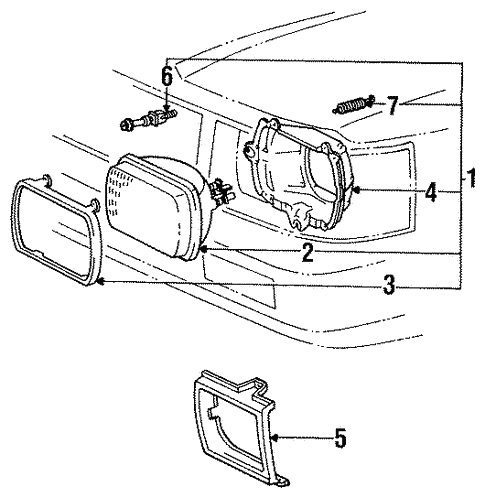 6
7
1
4
2
3
5