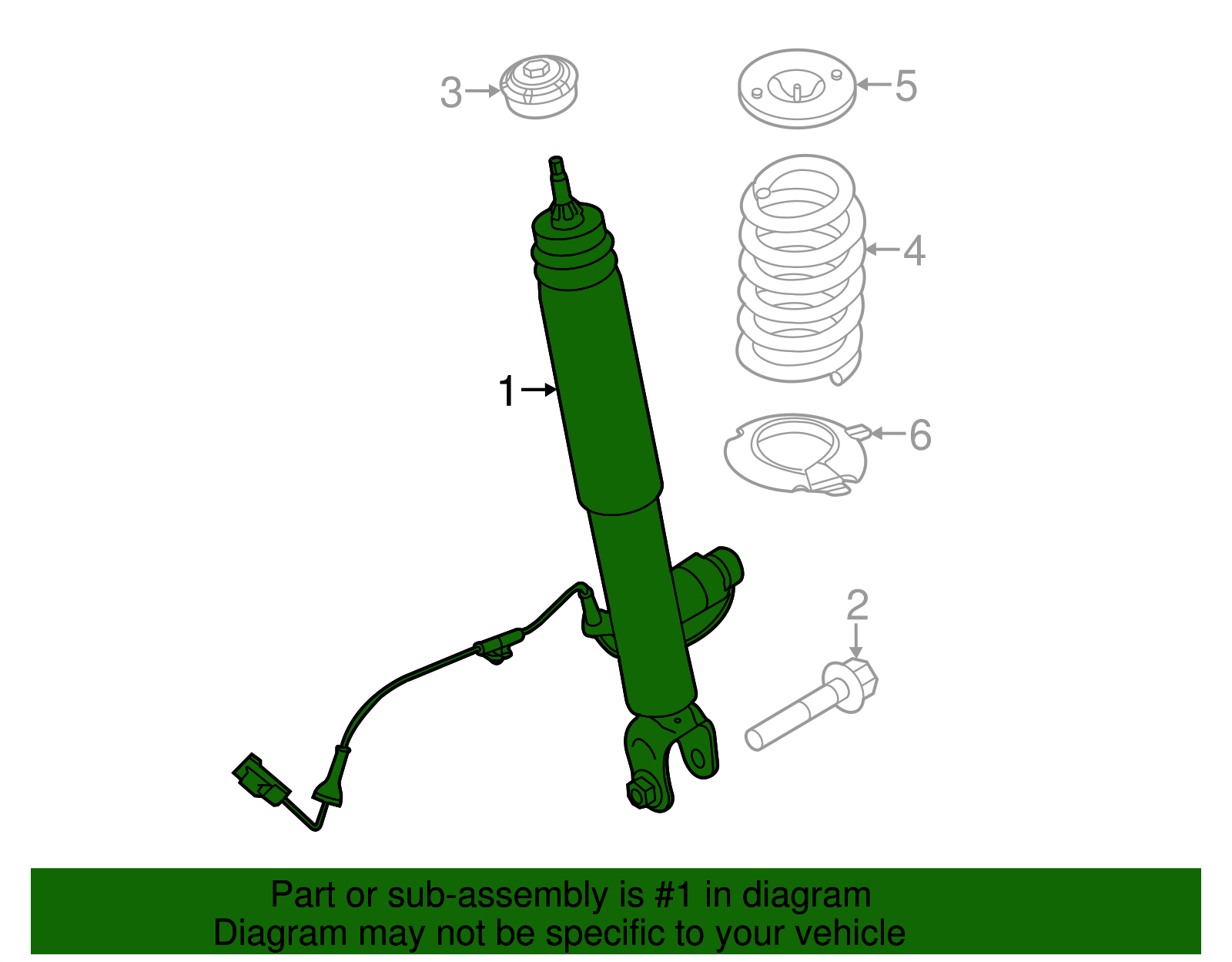 3
5
4
1
6
2

Part or sub-assembly is #1 in diagram
Diagram may not be specific to your vehicle