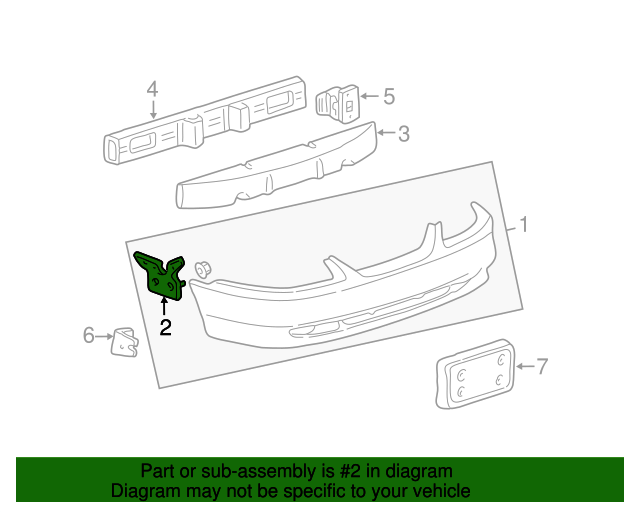 4
5
3
1
2
6
7

Part or sub-assembly is #2 in diagram
Diagram may not be specific to your vehicle