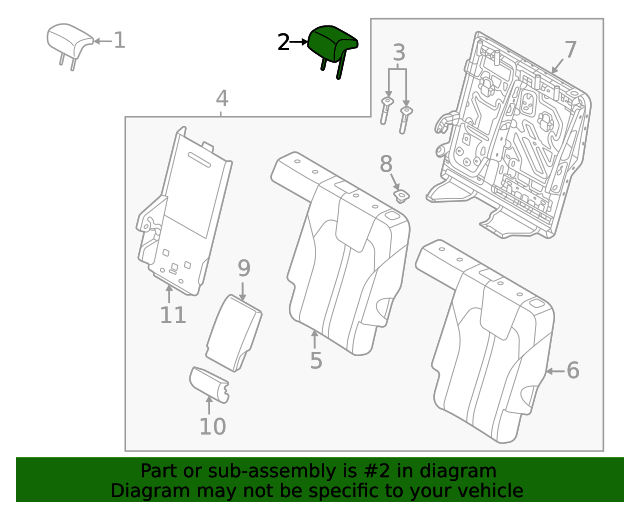 1
2
3
7
4
8
9
11
5
6
10

Part or sub-assembly is #2 in diagram
Diagram may not be specific to your vehicle