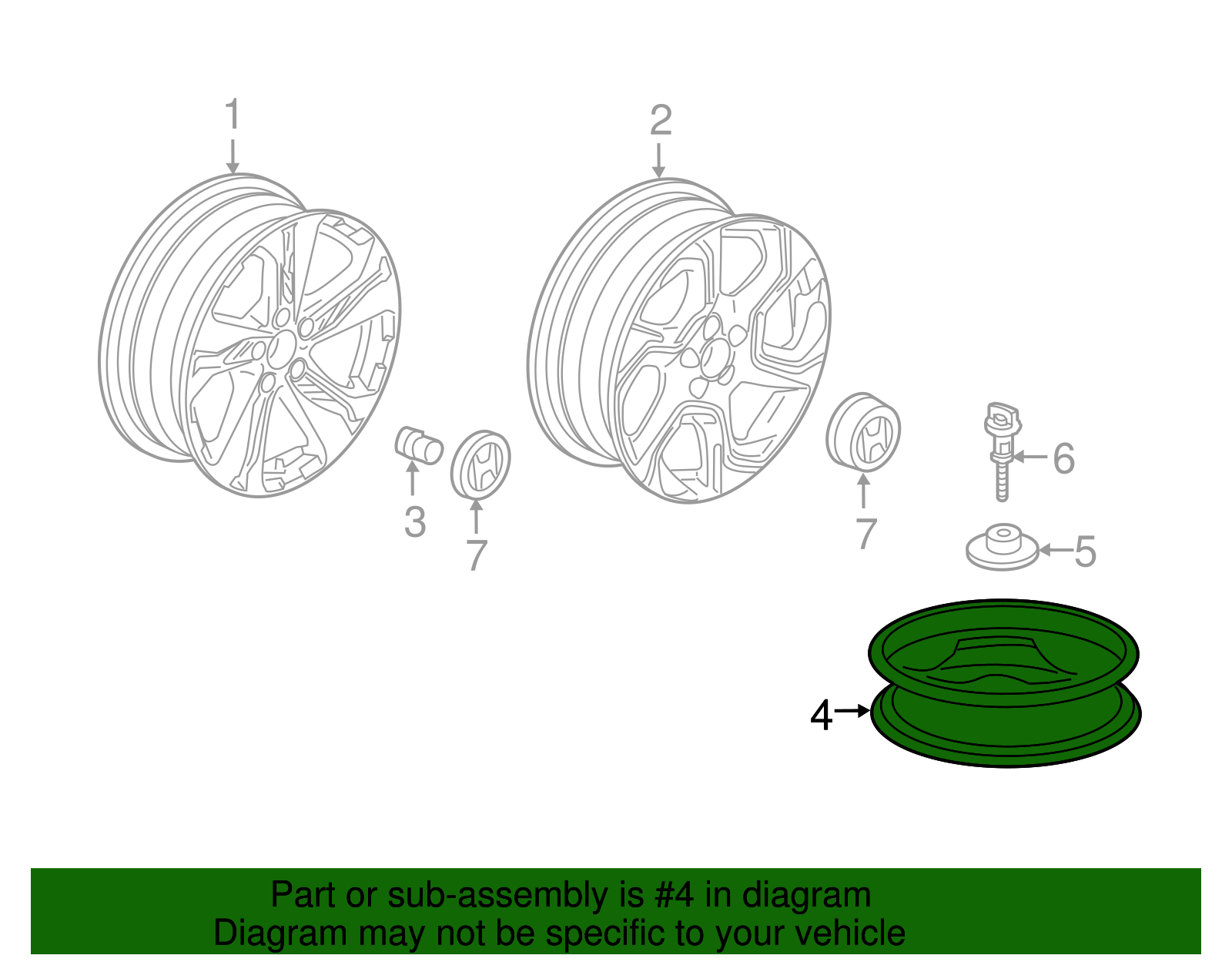 1

2

3

7

7

6

5

4

Part or sub-assembly is #4 in diagram
Diagram may not be specific to your vehicle