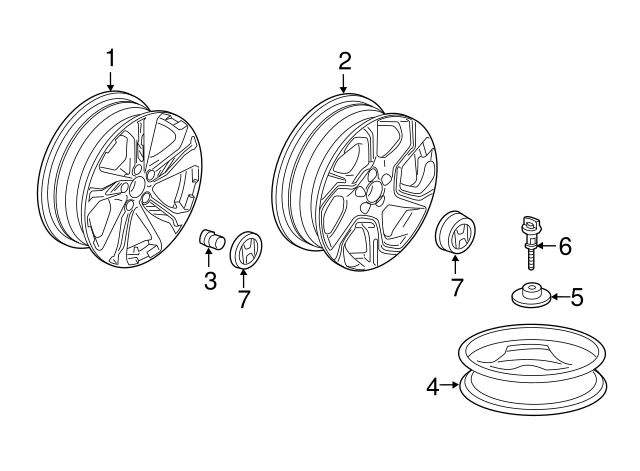 1
2
3
7
7
6
5
4