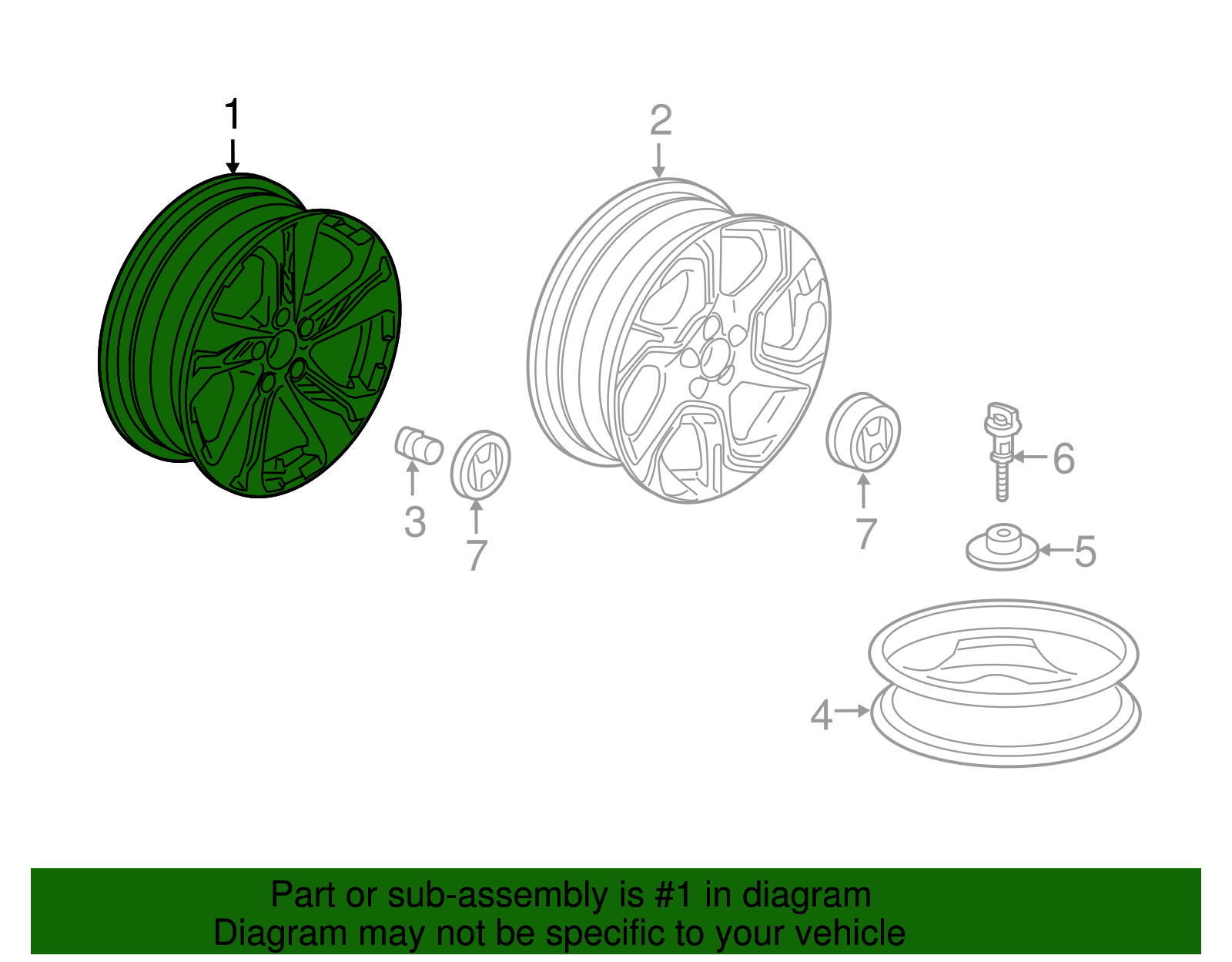 1

2

3

7

7

6

5

4

Part or sub-assembly is #1 in diagram
Diagram may not be specific to your vehicle