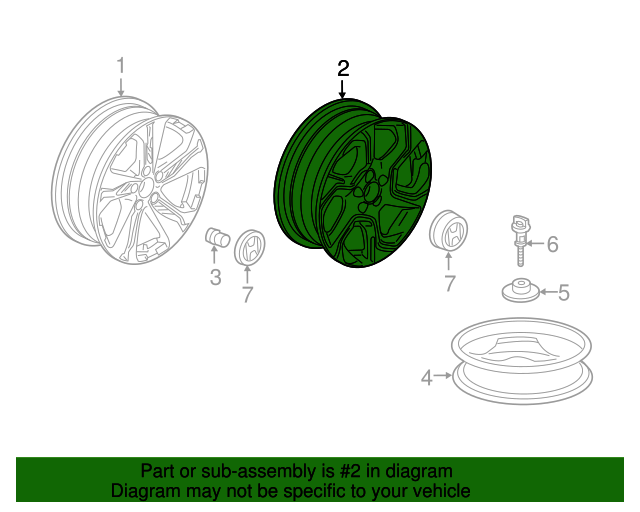 1

2

3

7

7

6

5

4

Part or sub-assembly is #2 in diagram
Diagram may not be specific to your vehicle