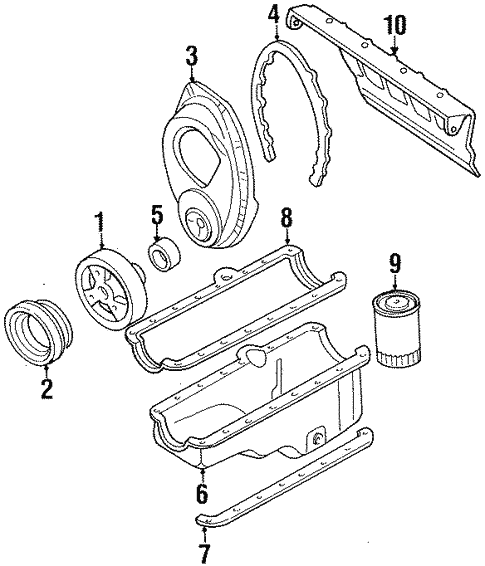 4
10
3
1
5
8
9
2
6
7