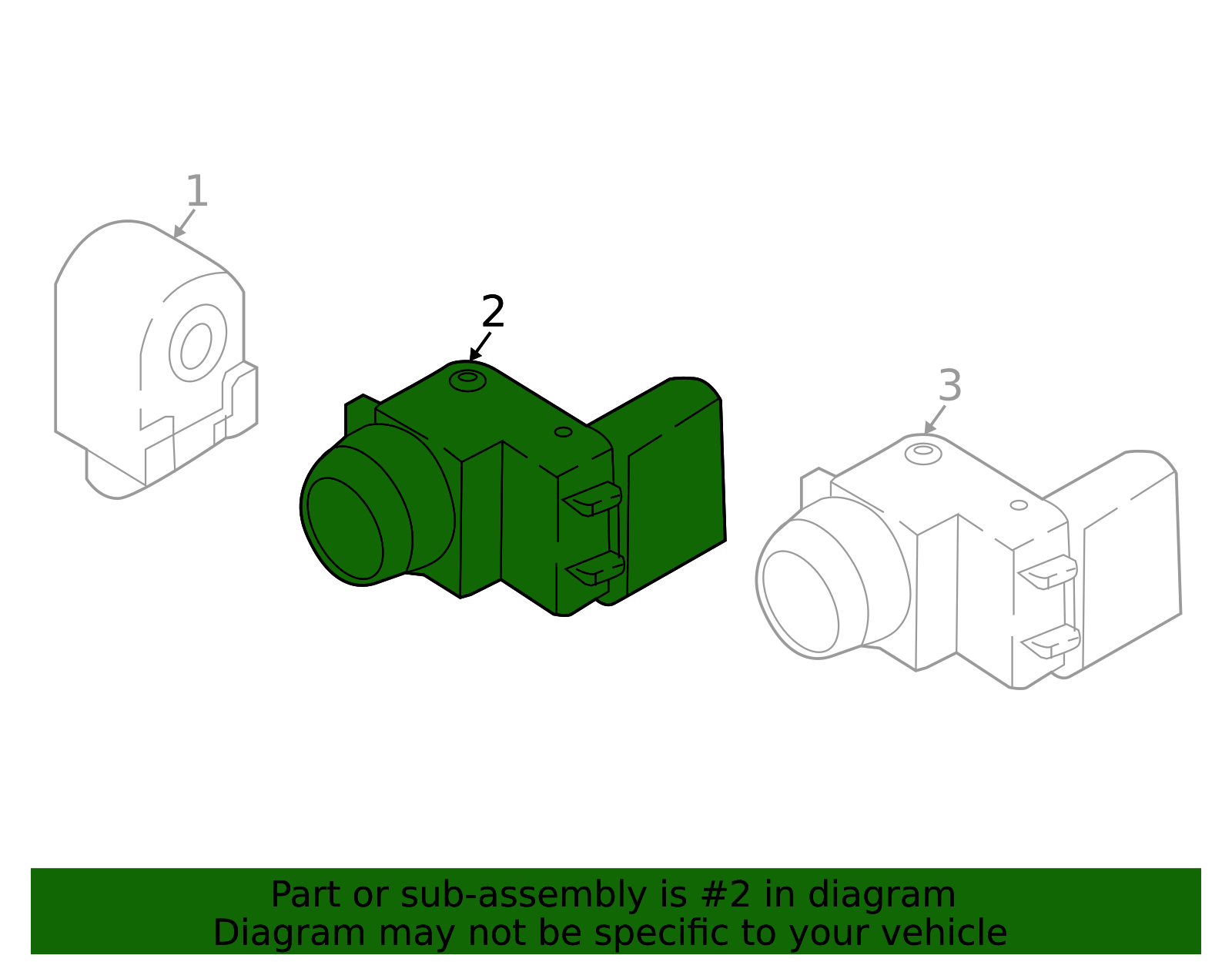 1

2

3

Part or sub-assembly is #2 in diagram
Diagram may not be specific to your vehicle