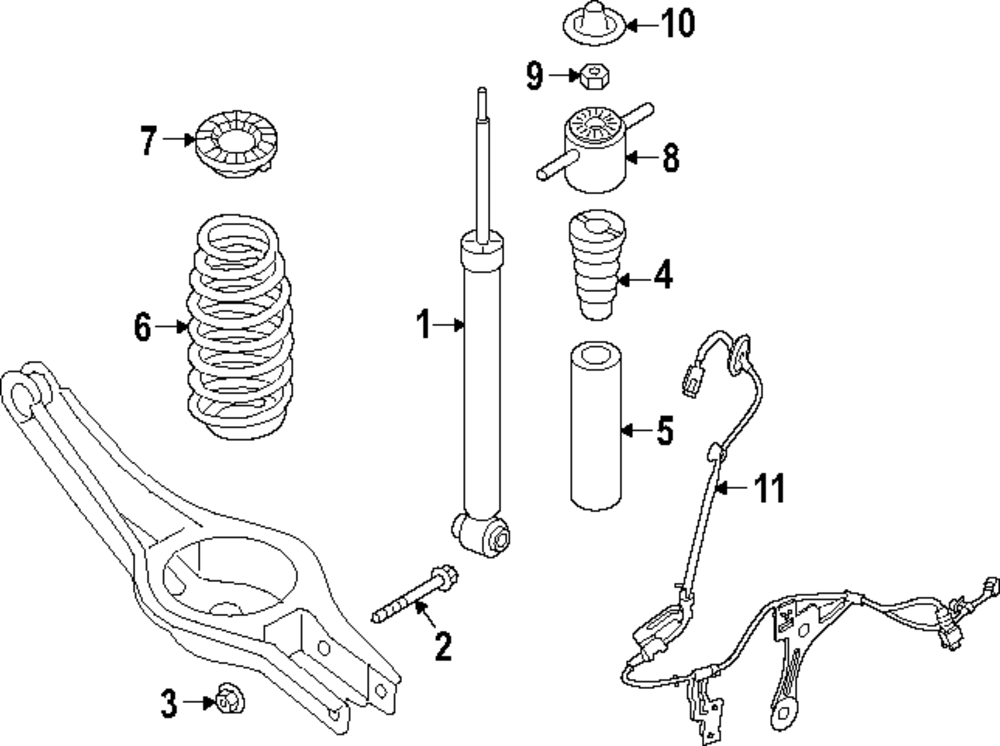 10
9
7
8
4
6
1
5
11
2
3