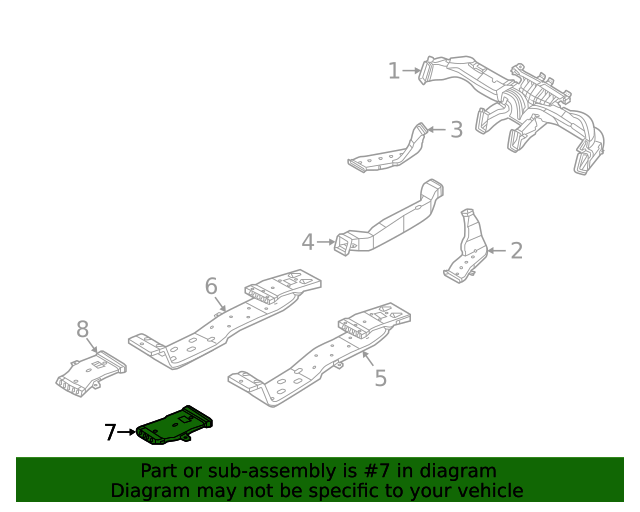 1
3
4
2
6
8
5
7

Part or sub-assembly is #7 in diagram
Diagram may not be specific to your vehicle