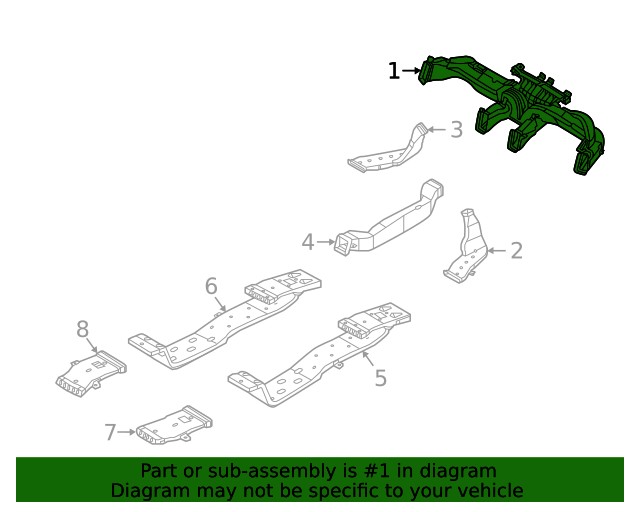 1
3
4
2
6
8
5
7

Part or sub-assembly is #1 in diagram
Diagram may not be specific to your vehicle