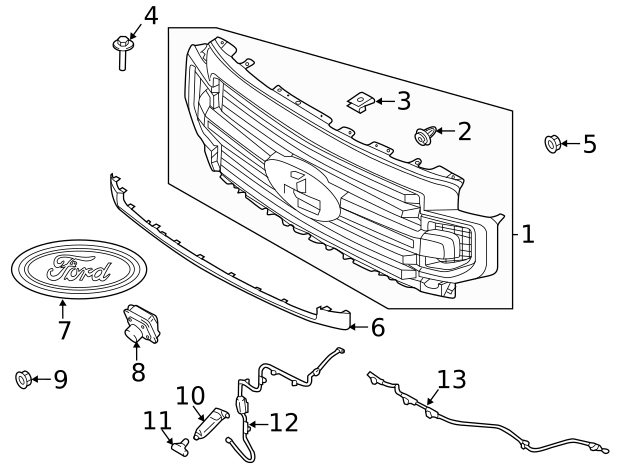 4
3
2
5
1
Ford
7
6
8
9
10
11
12
13