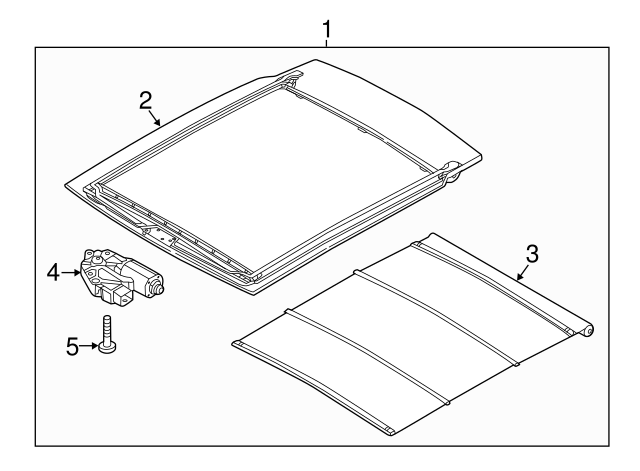 1
2
3
4
5