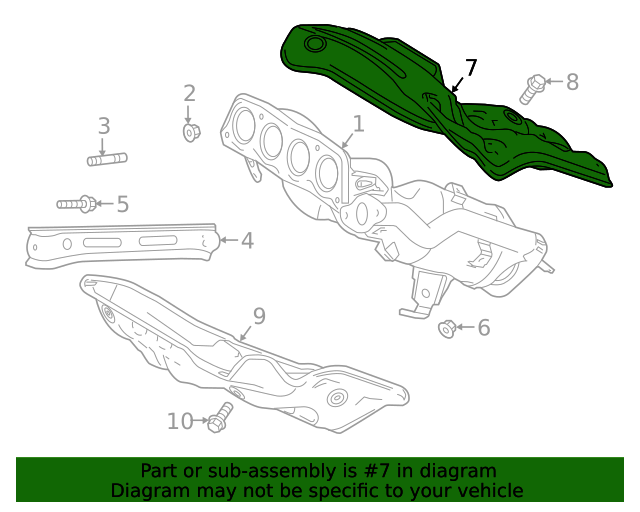 7
8
2
1
3
5
4
9
6
10

Part or sub-assembly is #7 in diagram
Diagram may not be specific to your vehicle