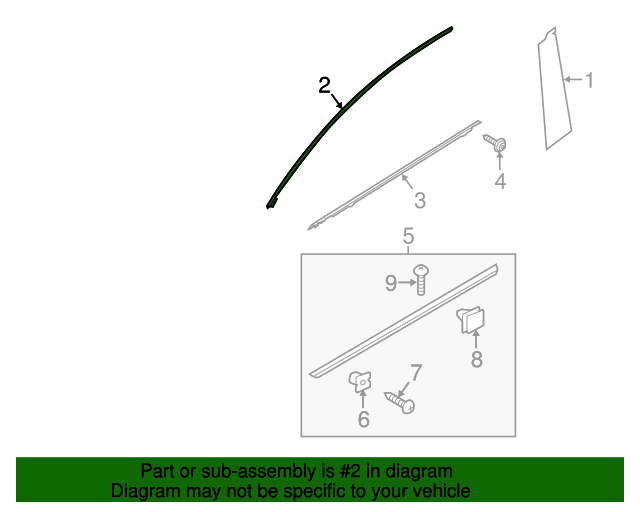 2
1
4
3
5
9
8
7
6

Part or sub-assembly is #2 in diagram
Diagram may not be specific to your vehicle