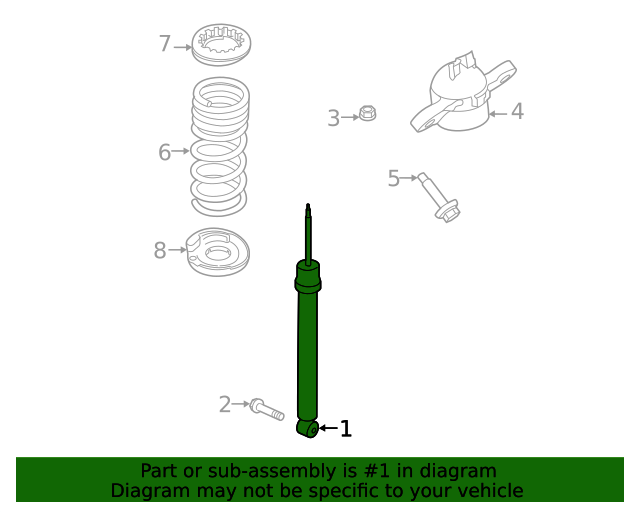 7
3
4
6
5
8
2
1

Part or sub-assembly is #1 in diagram
Diagram may not be specific to your vehicle