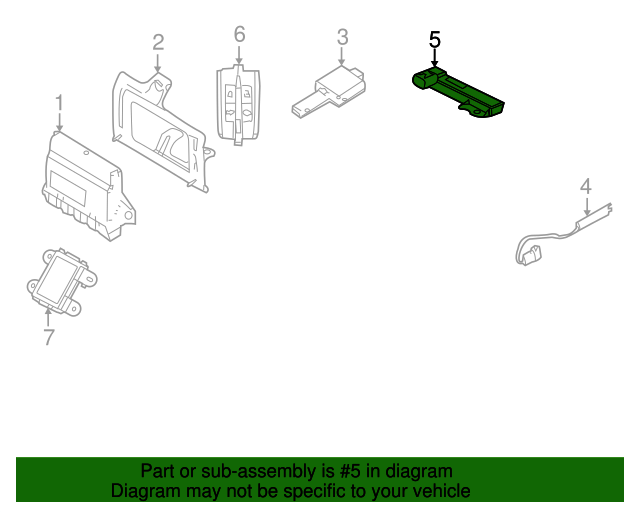 2
6
3
5
1
4
7

Part or sub-assembly is #5 in diagram
Diagram may not be specific to your vehicle