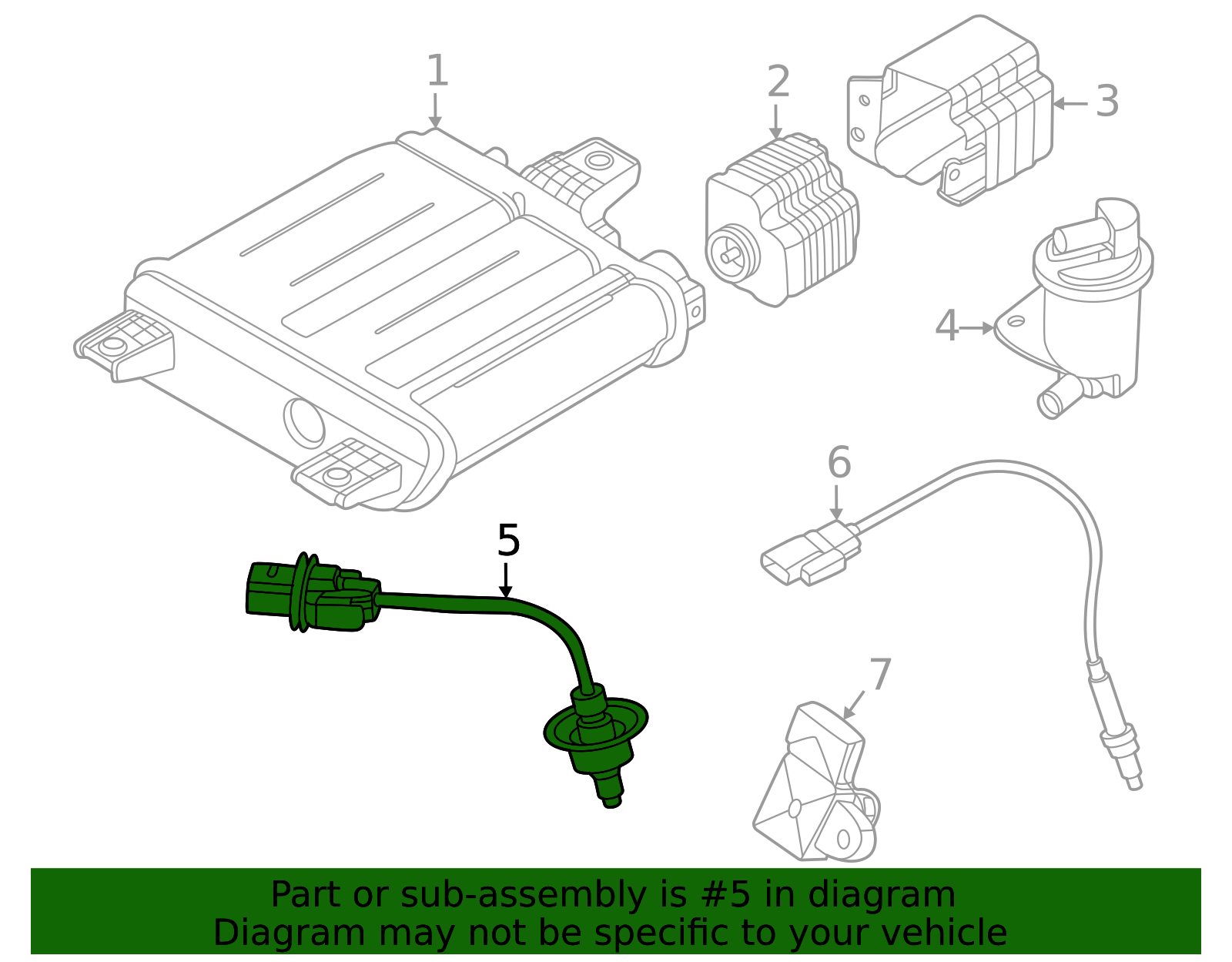 1
2
3
4
6
5
7

Part or sub-assembly is #5 in diagram
Diagram may not be specific to your vehicle