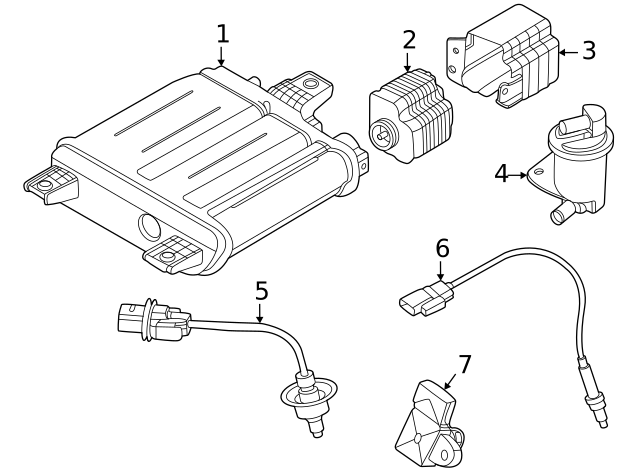 1
2
3
4
5
6
7