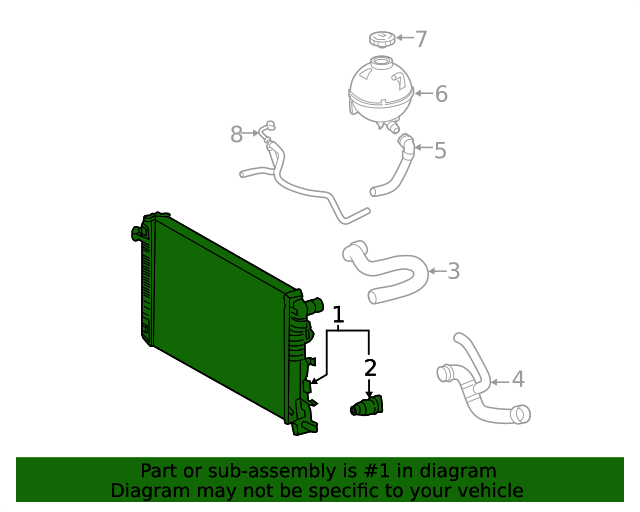 7
6
8
5
3
1
2
4

Part or sub-assembly is #1 in diagram
Diagram may not be specific to your vehicle