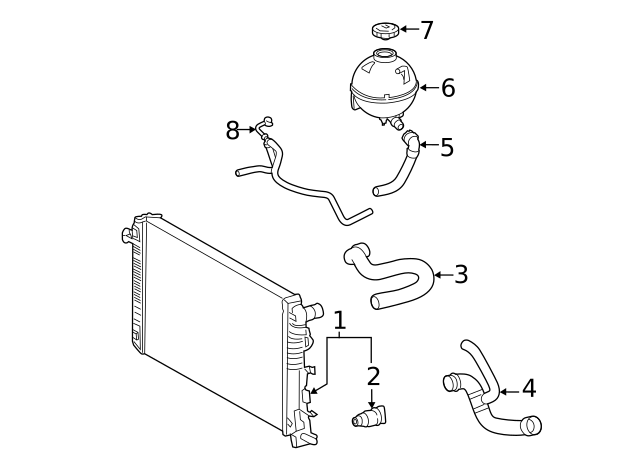 7
6
8
5
3
1
2
4