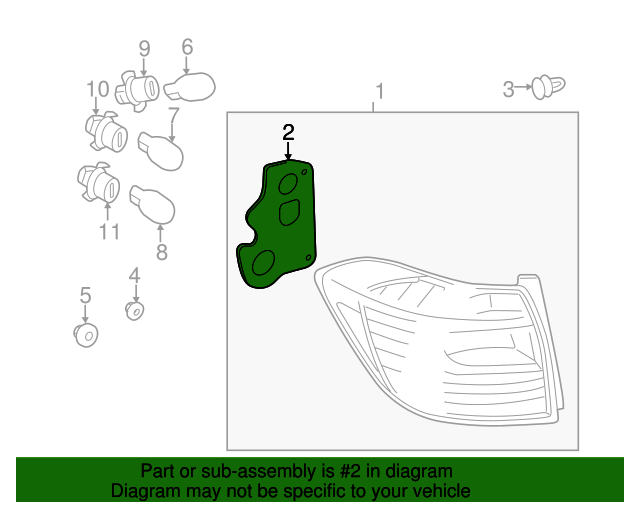 9
6
10
7
1
3
2
11
8
4
5

Part or sub-assembly is #2 in diagram
Diagram may not be specific to your vehicle