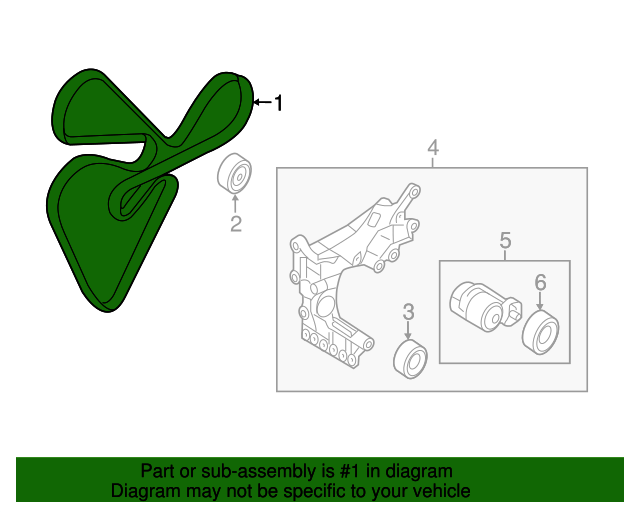 1
2
4
5
6
3

Part or sub-assembly is #1 in diagram
Diagram may not be specific to your vehicle