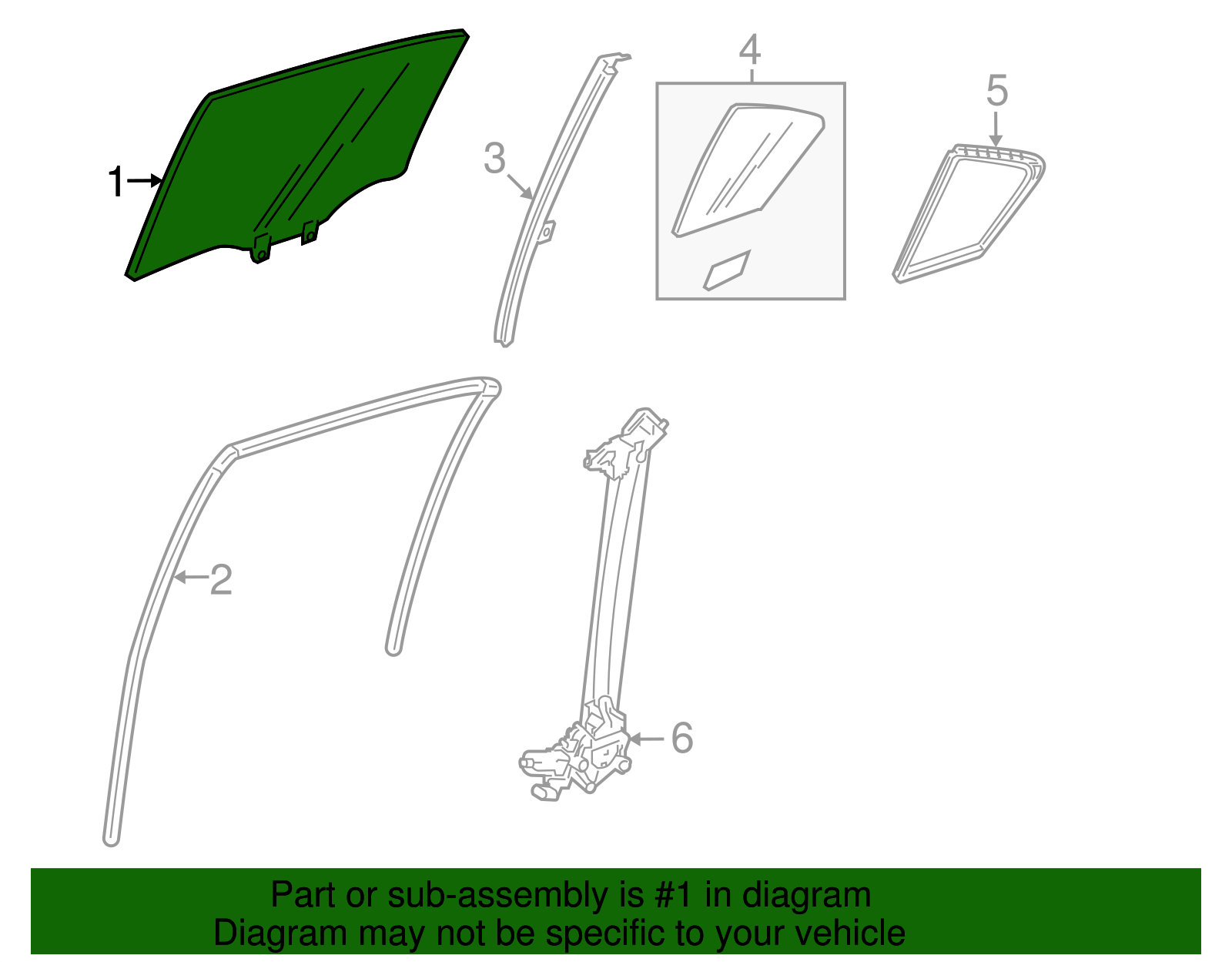 1
3
4
5
2
6

Part or sub-assembly is #1 in diagram
Diagram may not be specific to your vehicle