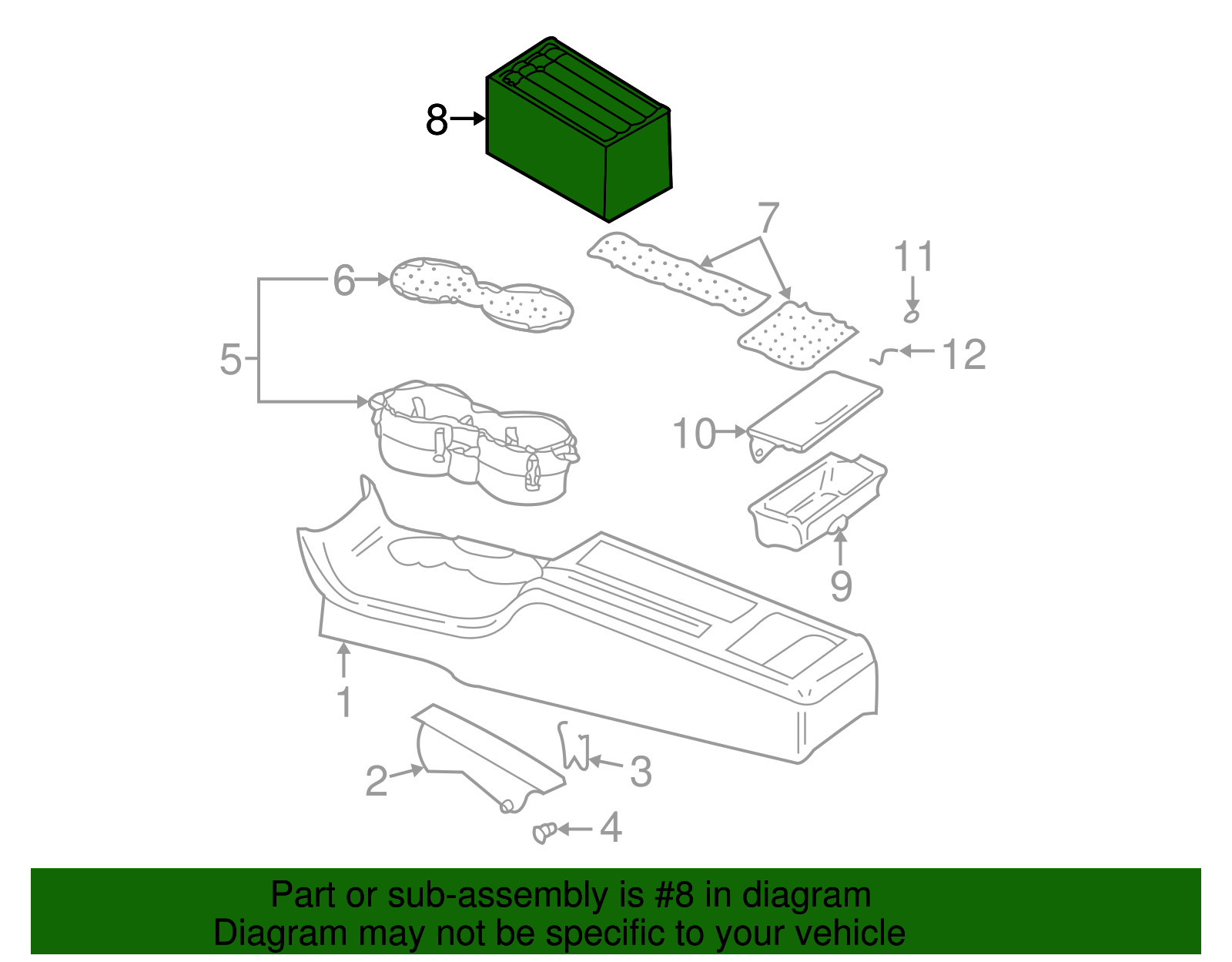 8
7
11
6
5
12
10
9
1
2
3
4

Part or sub-assembly is #8 in diagram
Diagram may not be specific to your vehicle